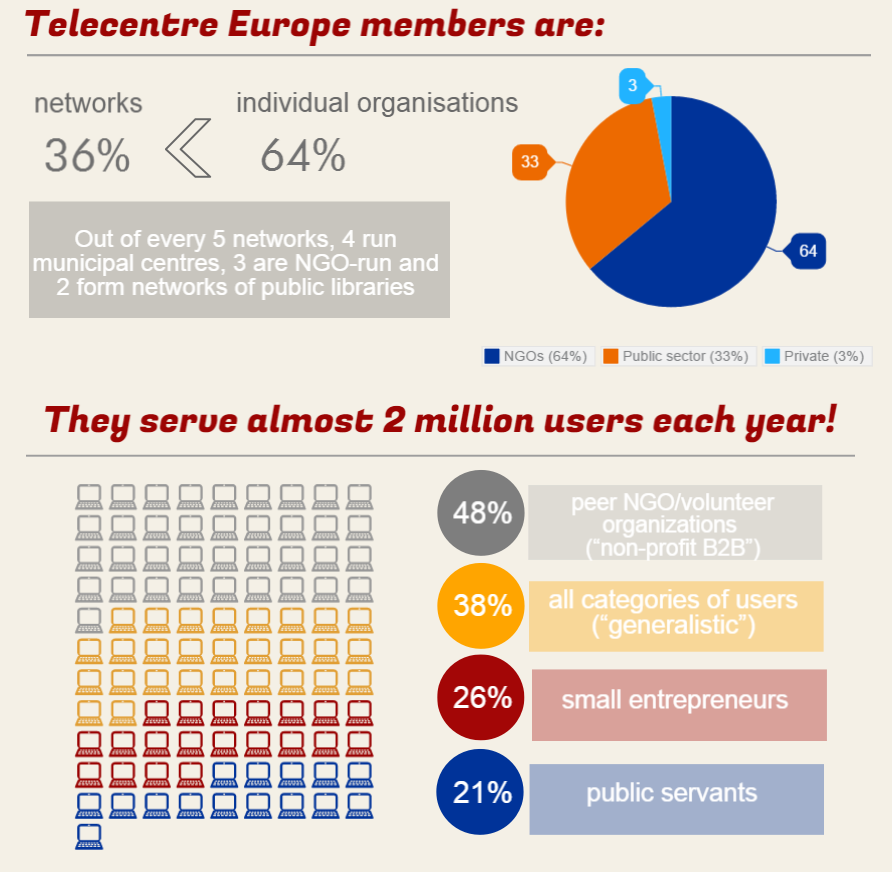 Telecentre Europe members are:

networks
36%

individual organisations
64%

Out of every 5 networks, 4 run municipal centres, 3 are NGO-run and 2 form networks of public libraries

3
33
64

NGOs (64%) Public sector (33%) Private (3%)

They serve almost 2 million users each year!

48% peer NGO/volunteer organizations ("non-profit B2B")

38% all categories of users ("generalistic")

26% small entrepreneurs

21% public servants